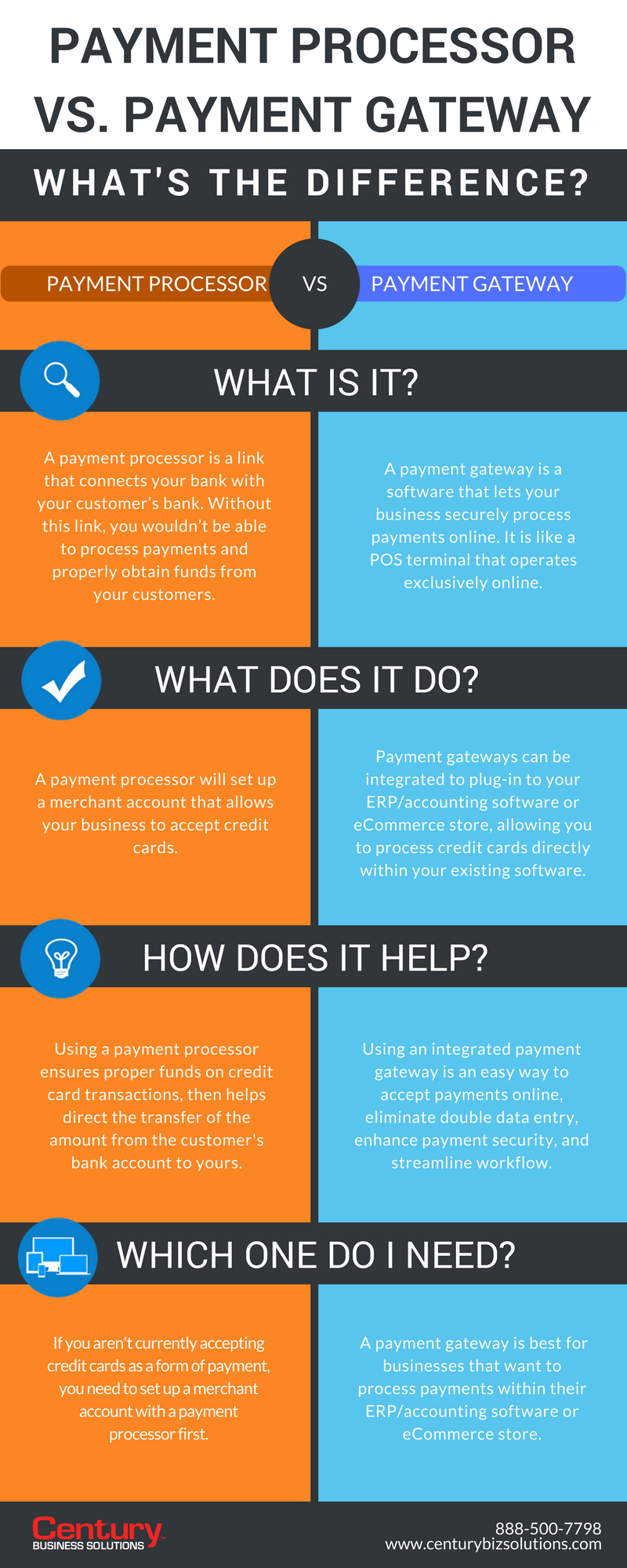 PAYMENT PROCESSOR VS. PAYMENT GATEWAY

WHAT'S THE DIFFERENCE?

PAYMENT PROCESSOR

VS

PAYMENT GATEWAY

WHAT IS IT?

A payment processor is a link that connects your bank with your customer's bank. Without this link, you wouldn't be able to process payments and properly obtain funds from your customers.

A payment gateway is a software that lets your business securely process payments online. It is like a POS terminal that operates exclusively online.

WHAT DOES IT DO?

A payment processor will set up a merchant account that allows your business to accept credit cards.

Payment gateways can be integrated to plug-in to your ERP/accounting software or eCommerce store, allowing you to process credit cards directly within your existing software.

HOW DOES IT HELP?

Using a payment processor ensures proper funds on credit card transactions, then helps direct the transfer of the amount from the customer's bank account to yours.

Using an integrated payment gateway is an easy way to accept payments online, eliminate double data entry, enhance payment security, and streamline workflow.

WHICH ONE DO I NEED?

If you aren't currently accepting credit cards as a form of payment, you need to set up a merchant account with a payment processor first.

A payment gateway is best for businesses that want to process payments within their ERP/accounting software or eCommerce store.

Century BUSINESS SOLUTIONS

888-500-7798
www.centurybizsolutions.com